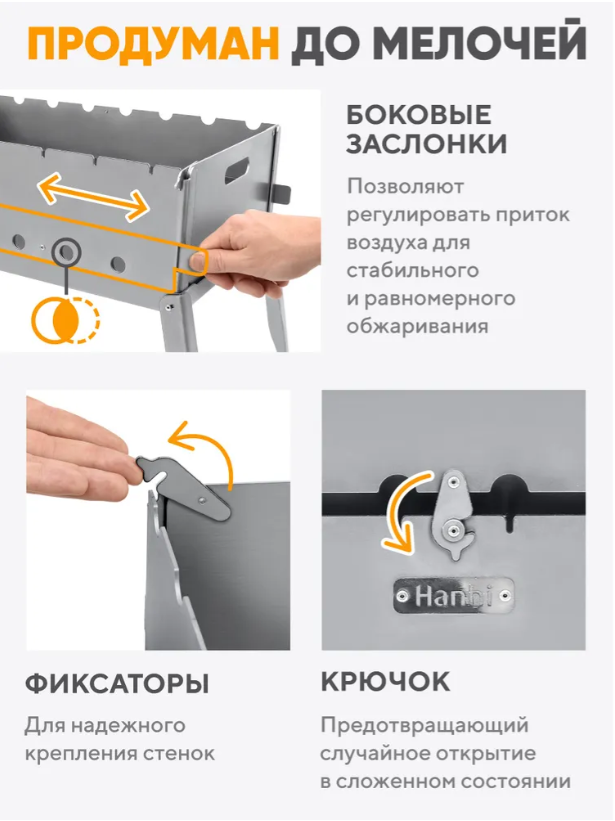 ПРОДУМАН ДО МЕЛОЧЕЙ

БОКОВЫЕ ЗАСЛОНКИ

Позволяют регулировать приток воздуха для стабильного и равномерного обжаривания

Hanbi

ФИКСАТОРЫ

Для надежного крепления стенок

КРЮЧОК

Предотвращающий случайное открытие в сложенном состоянии